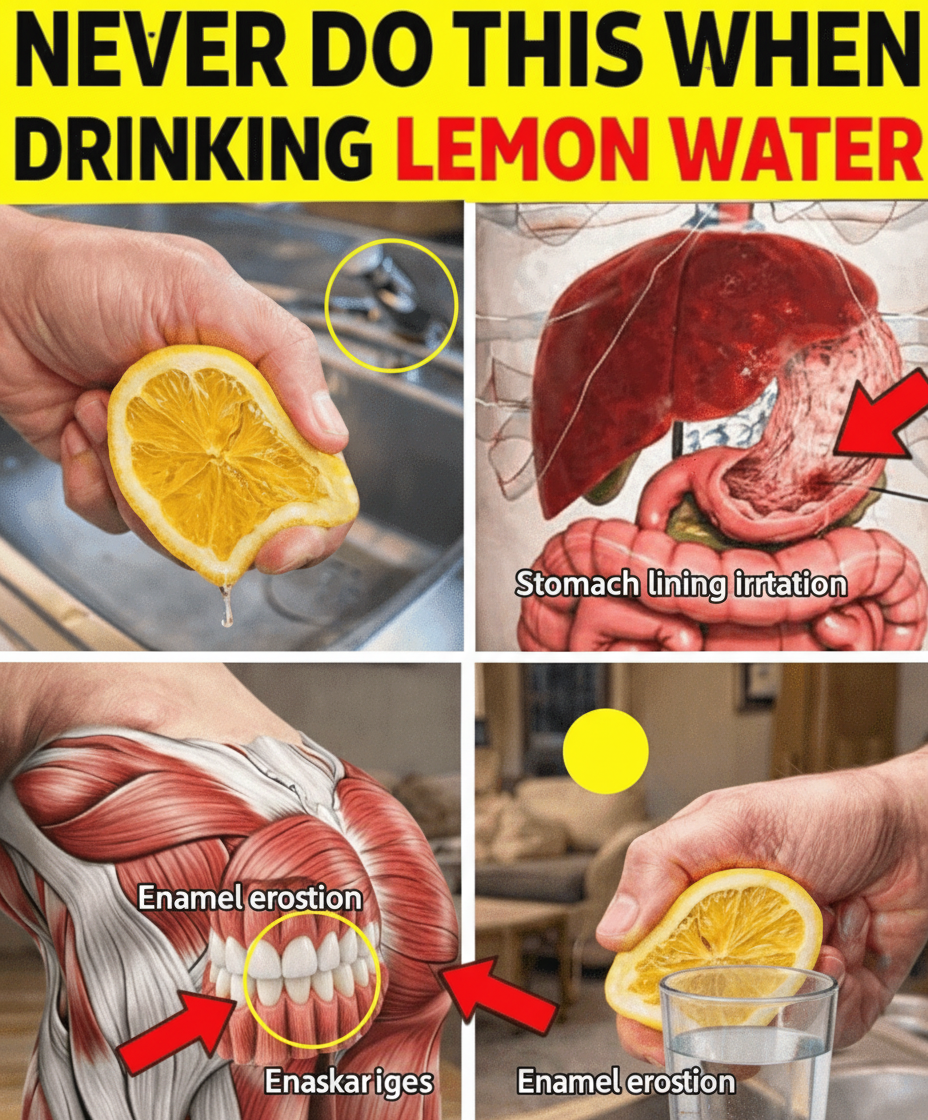 NEVER DO THIS WHEN DRINKING LEMON WATER

Stomach lining irrtation

Enamel erostion

Enaskar iges

Enamel erostion