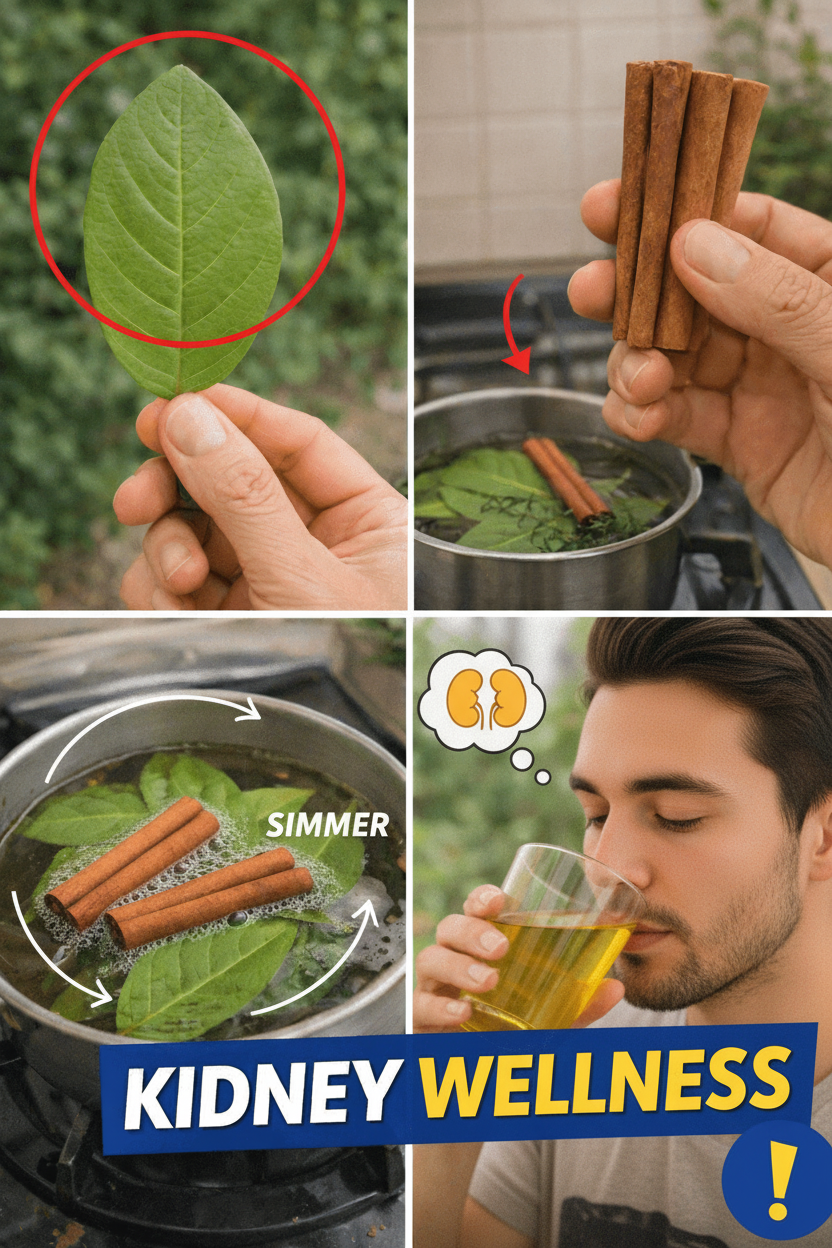 SIMMER

KIDNEY WELLNESS

!