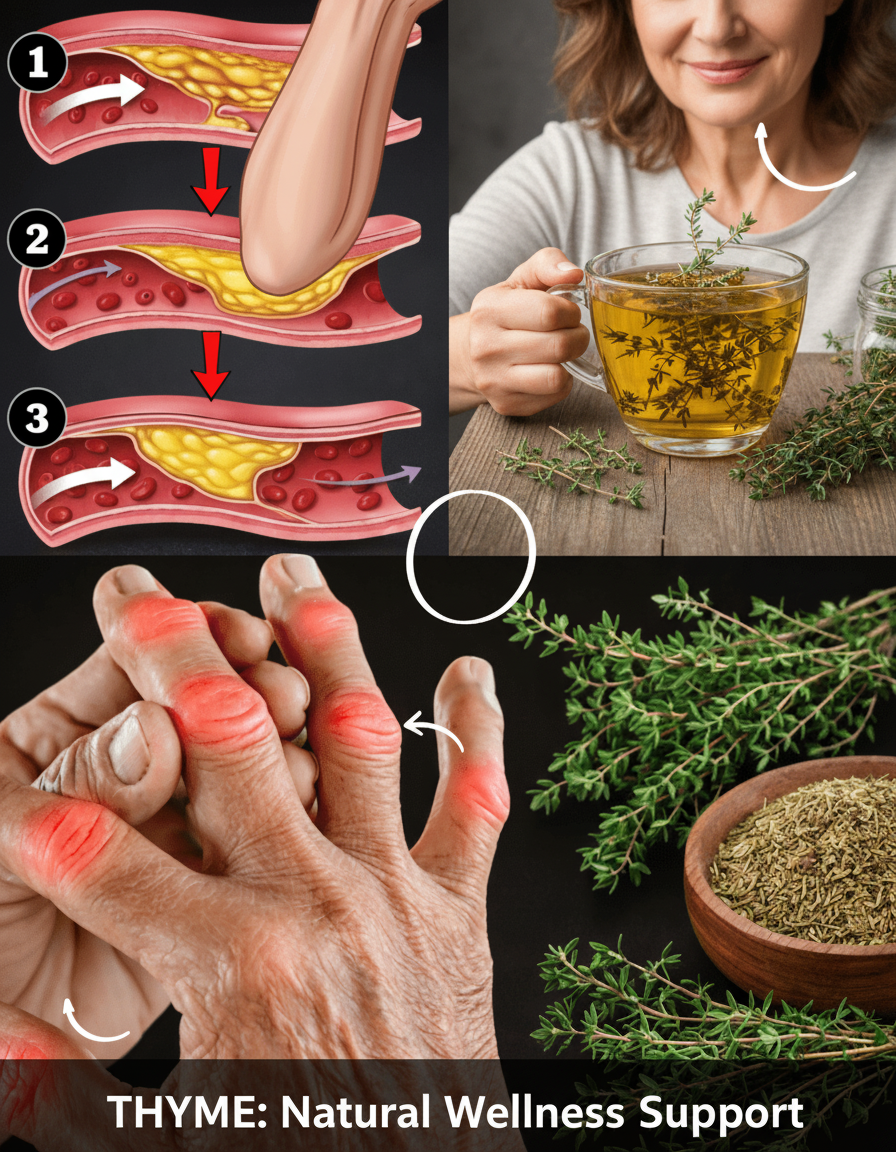 1
2
3
THYME: Natural Wellness Support