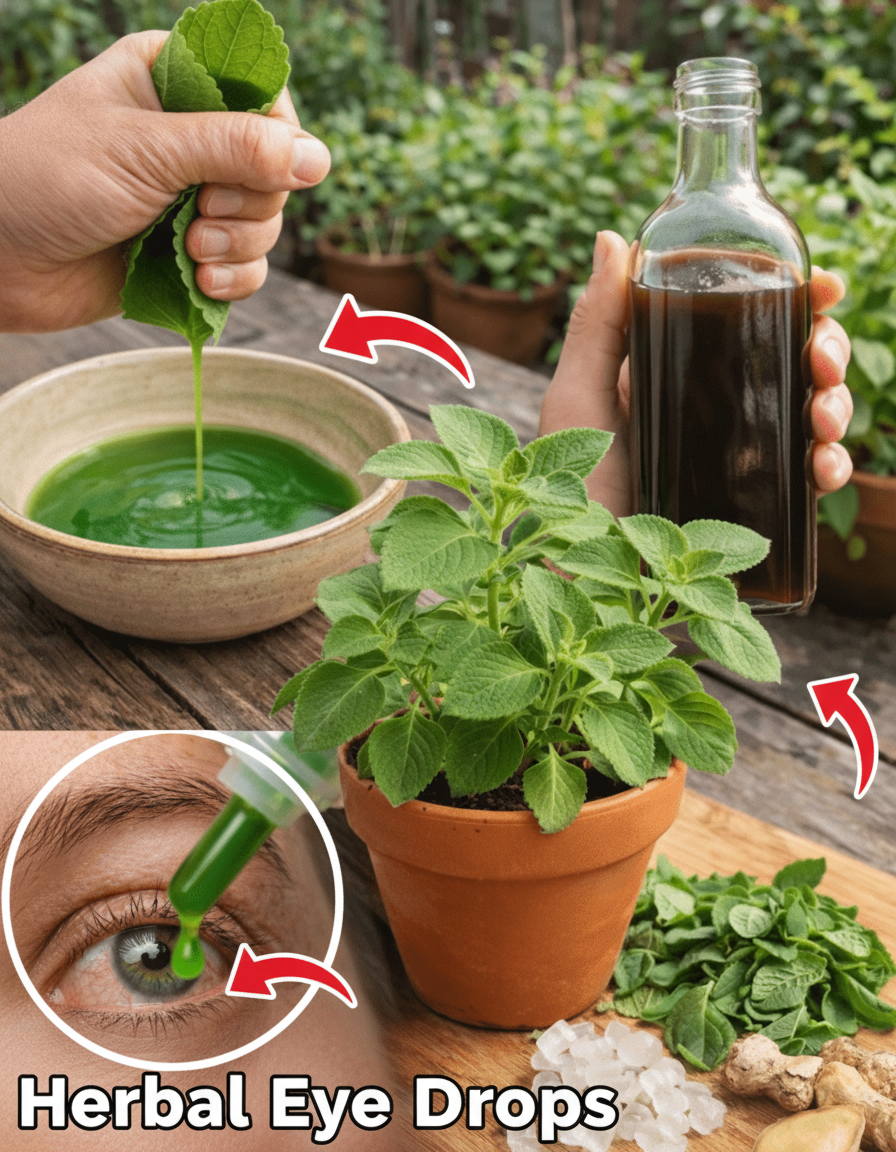 Herbal Eye Drops