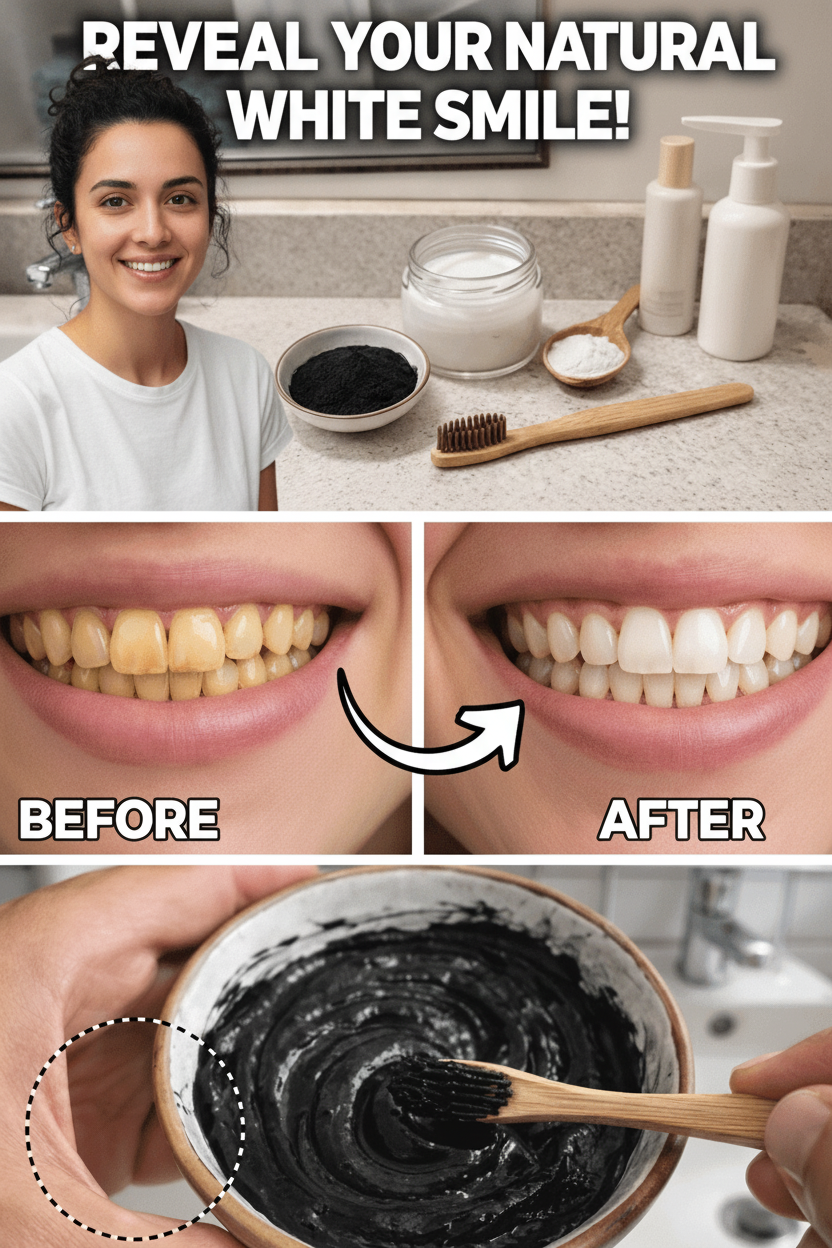 REVEAL YOUR NATURAL WHITE SMILE!

BEFORE

AFTER