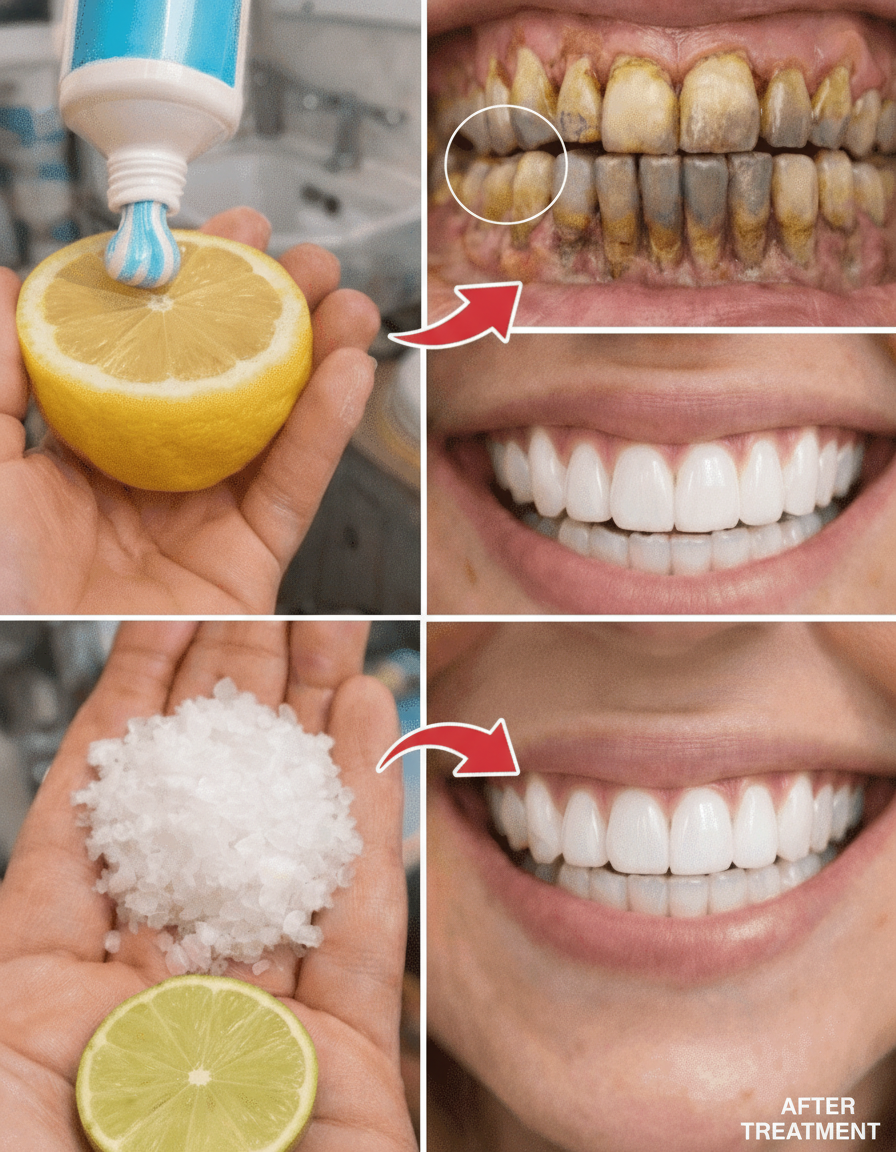 AFTER
TREATMENT