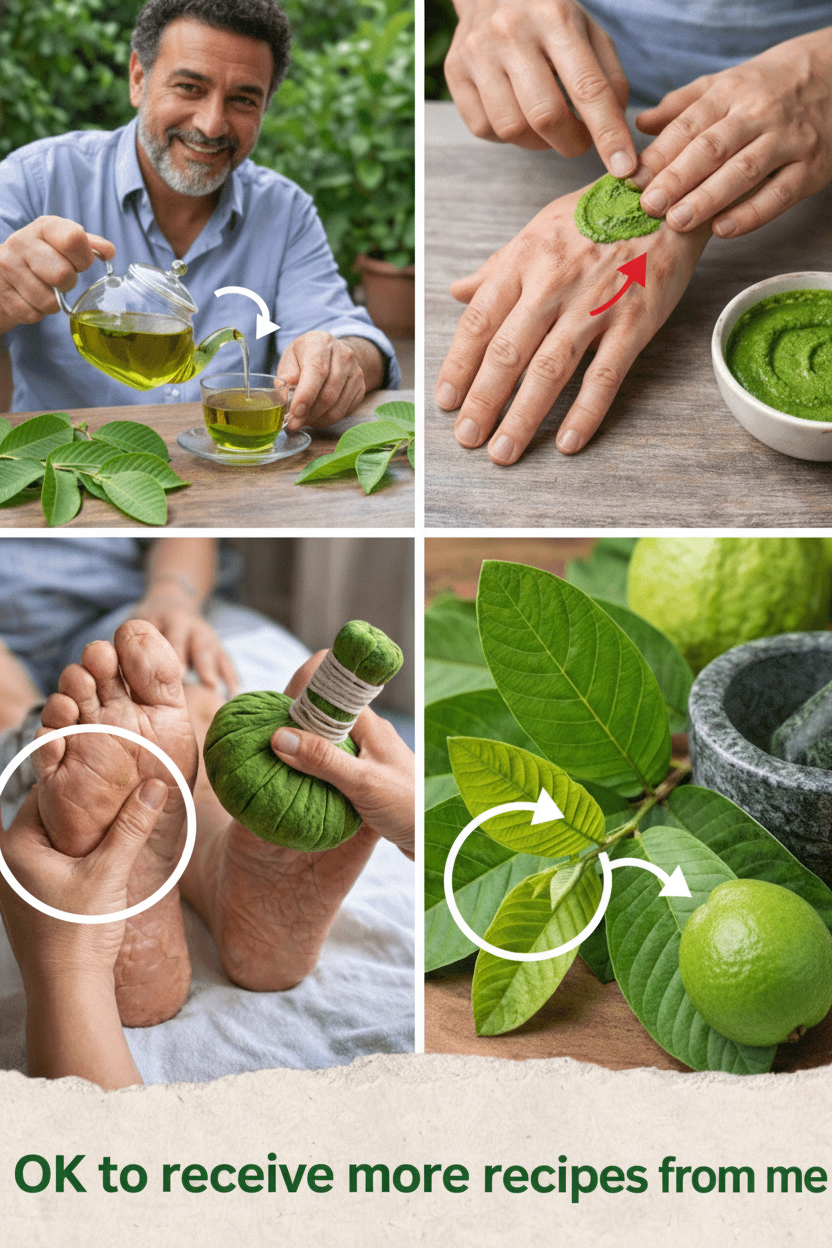 OK to receive more recipes from me