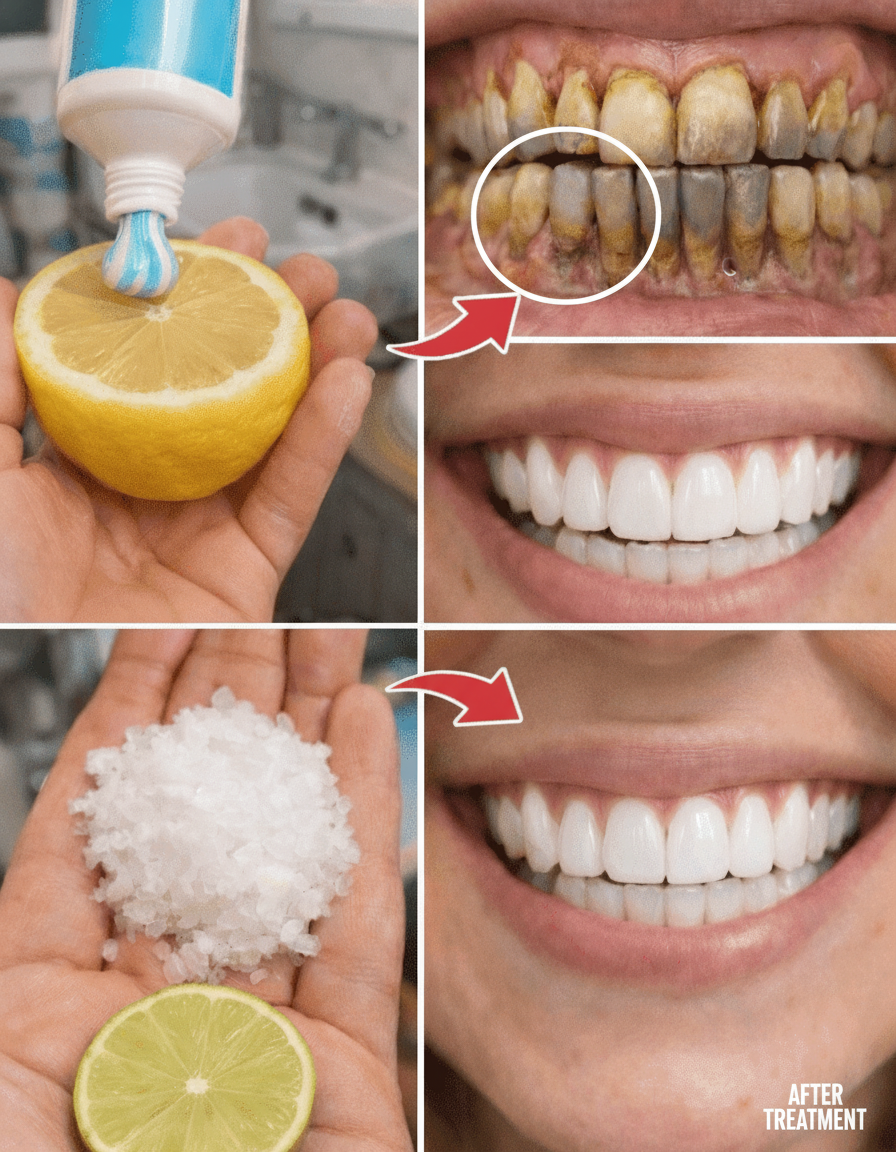 AFTER
TREATMENT