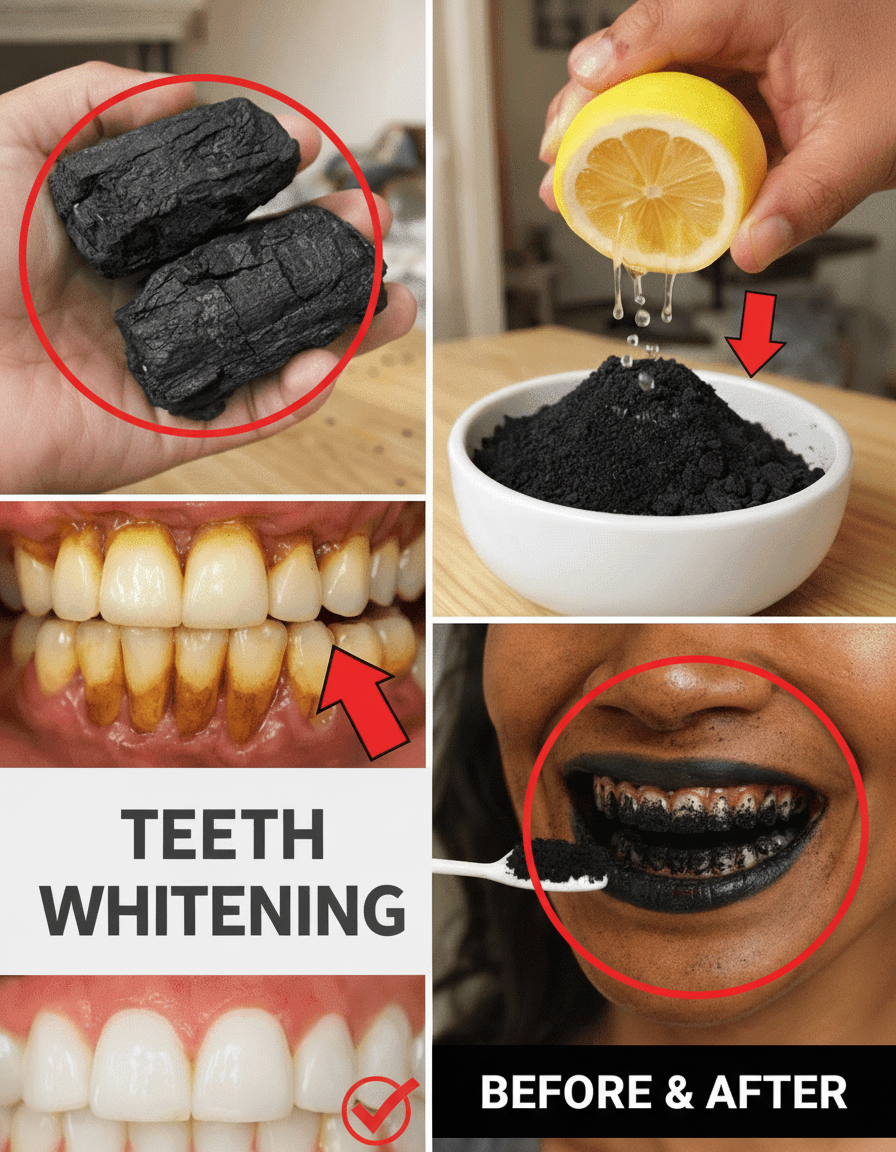 TEETH WHITENING

BEFORE & AFTER