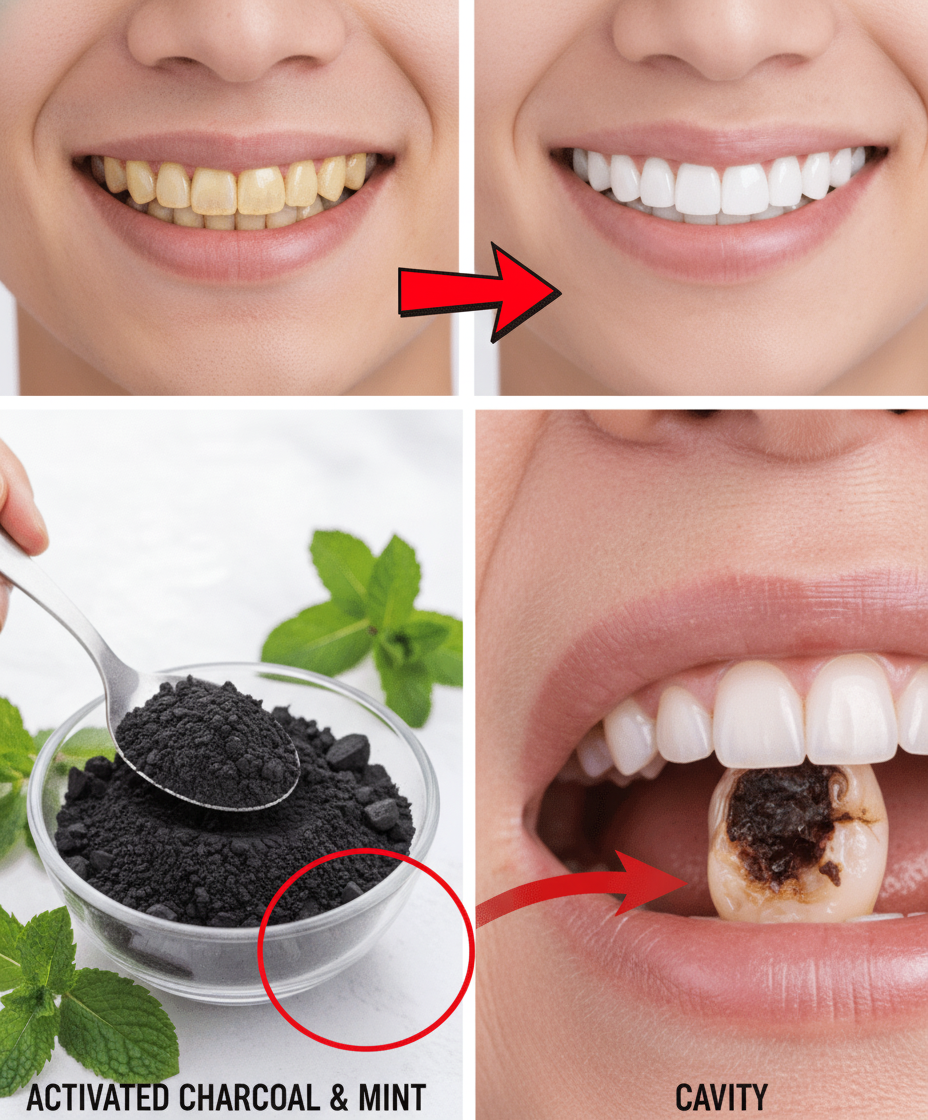 ACTIVATED CHARCOAL & MINT

CAVITY