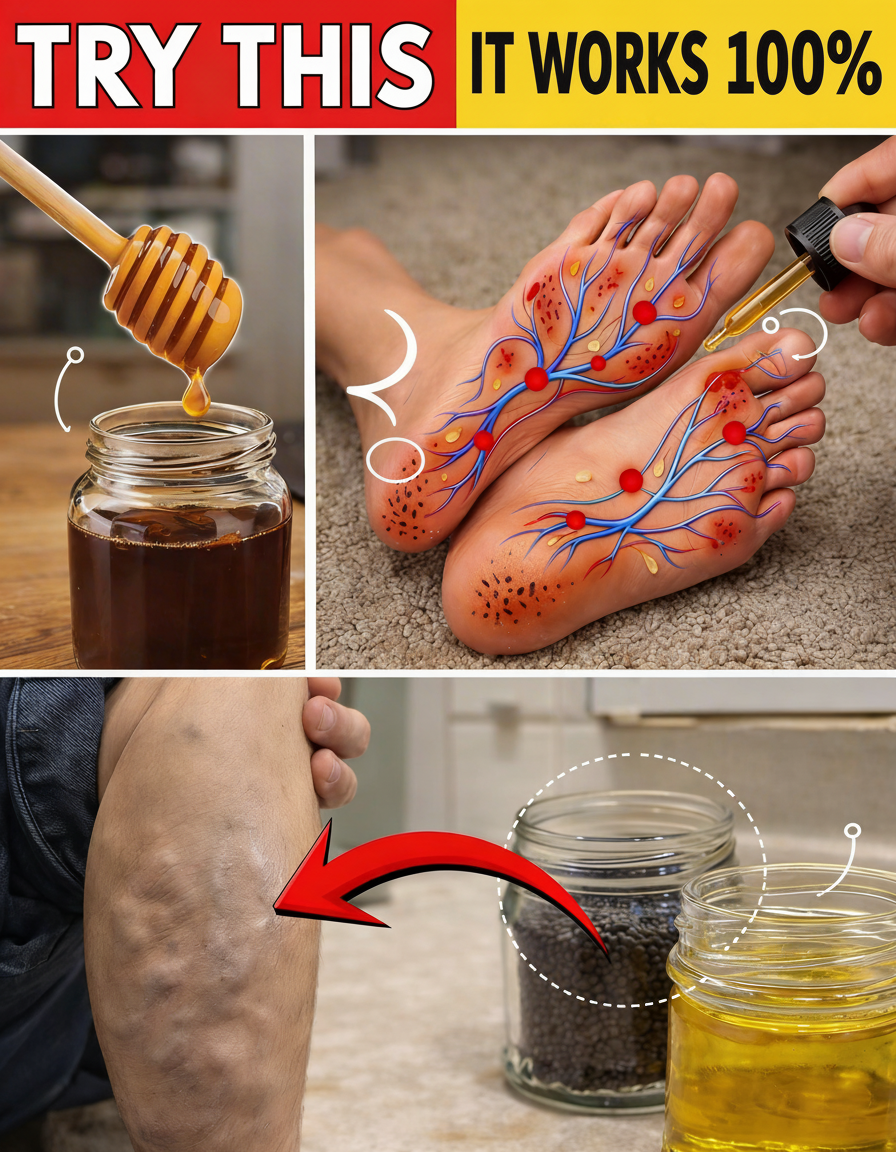 TRY THIS IT WORKS 100%