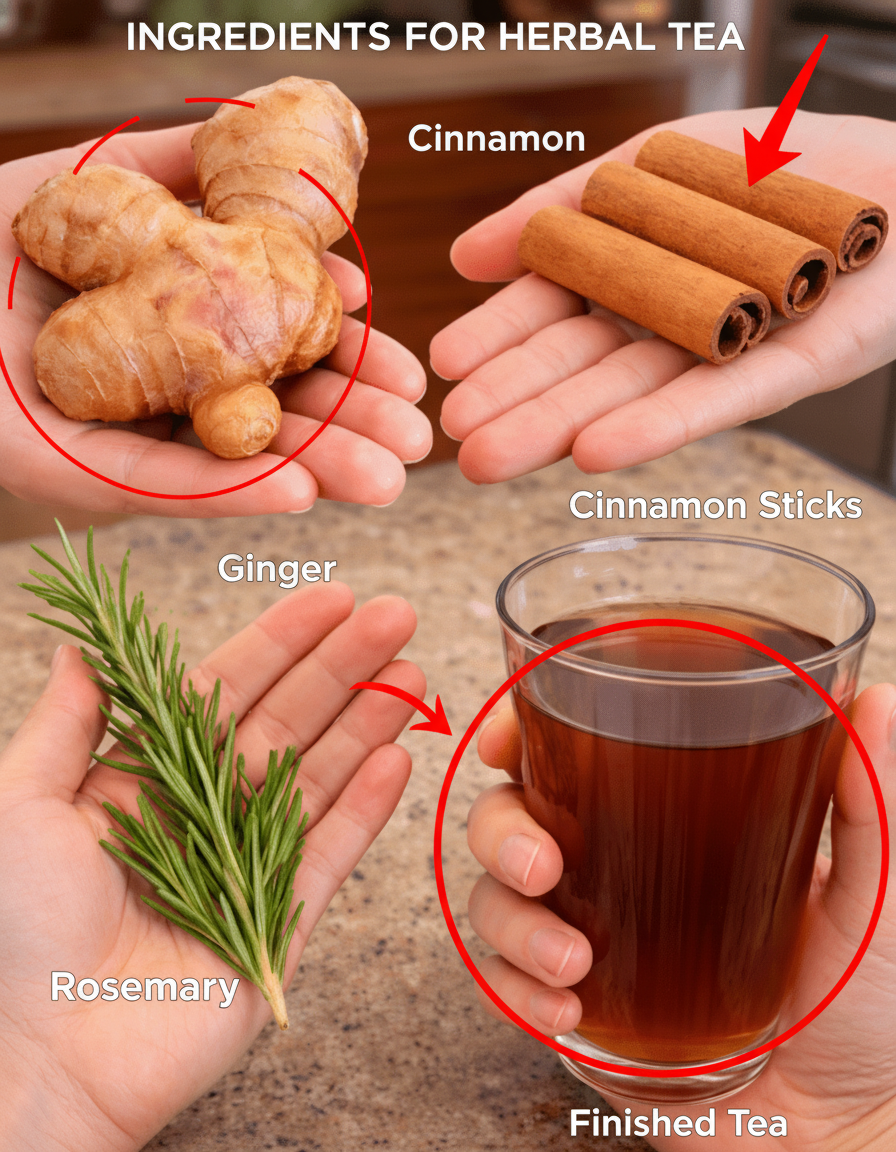 INGREDIENTS FOR HERBAL TEA

Cinnamon

Cinnamon Sticks

Ginger

Rosemary

Finished Tea