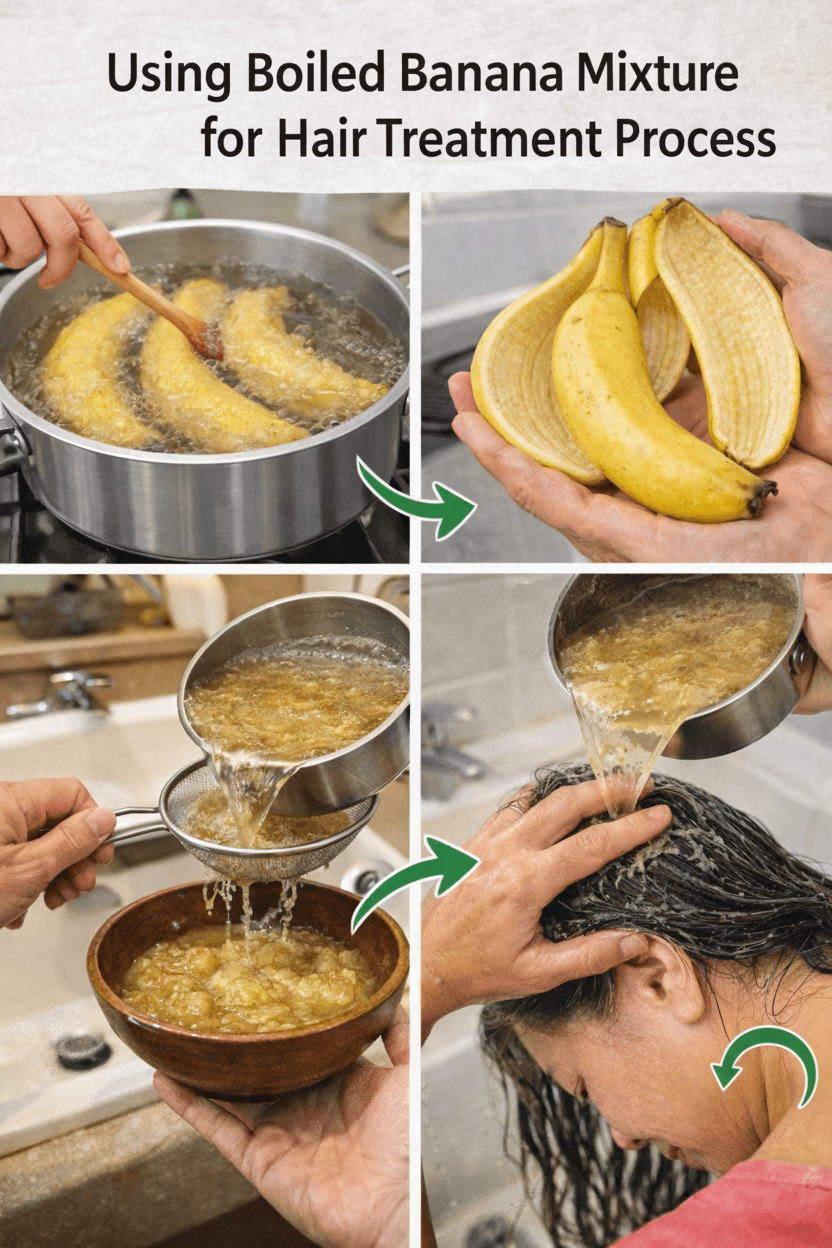 Using Boiled Banana Mixture for Hair Treatment Process