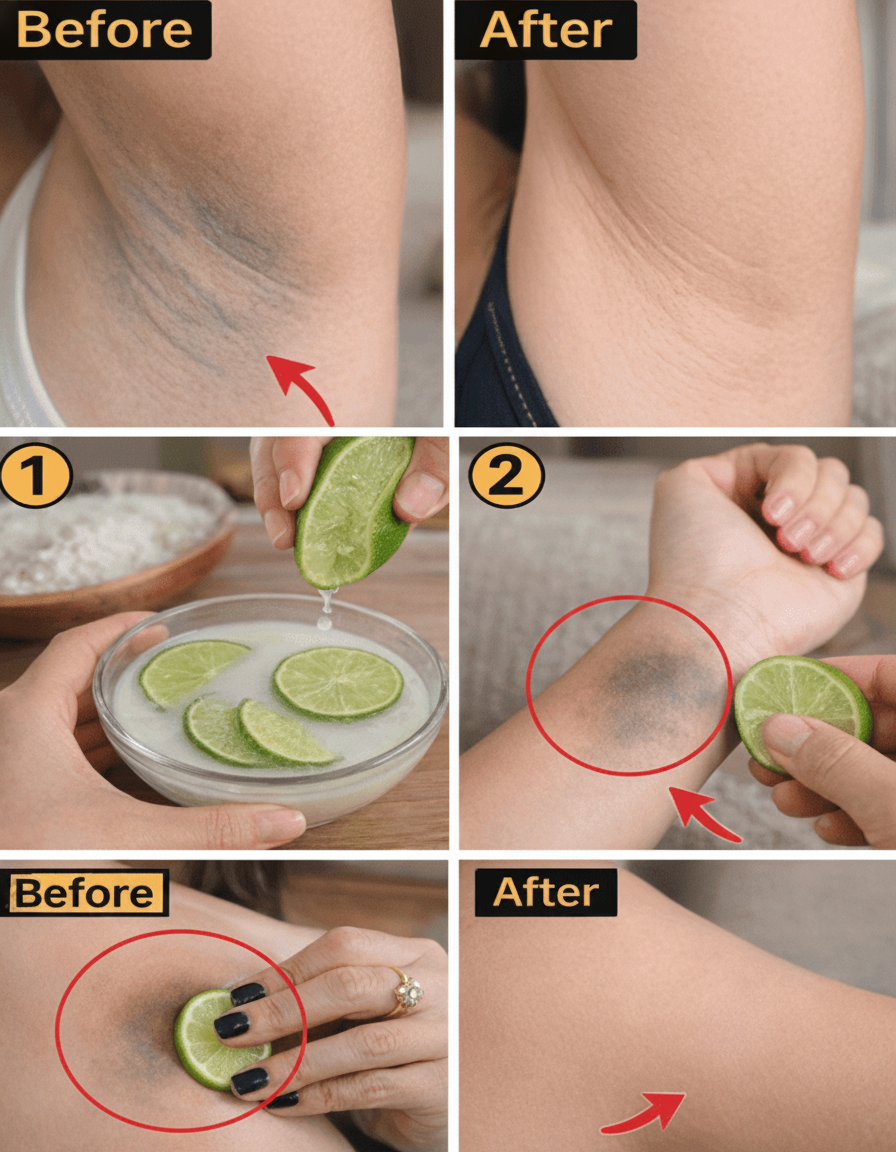 Before

After

1

2

Before

After