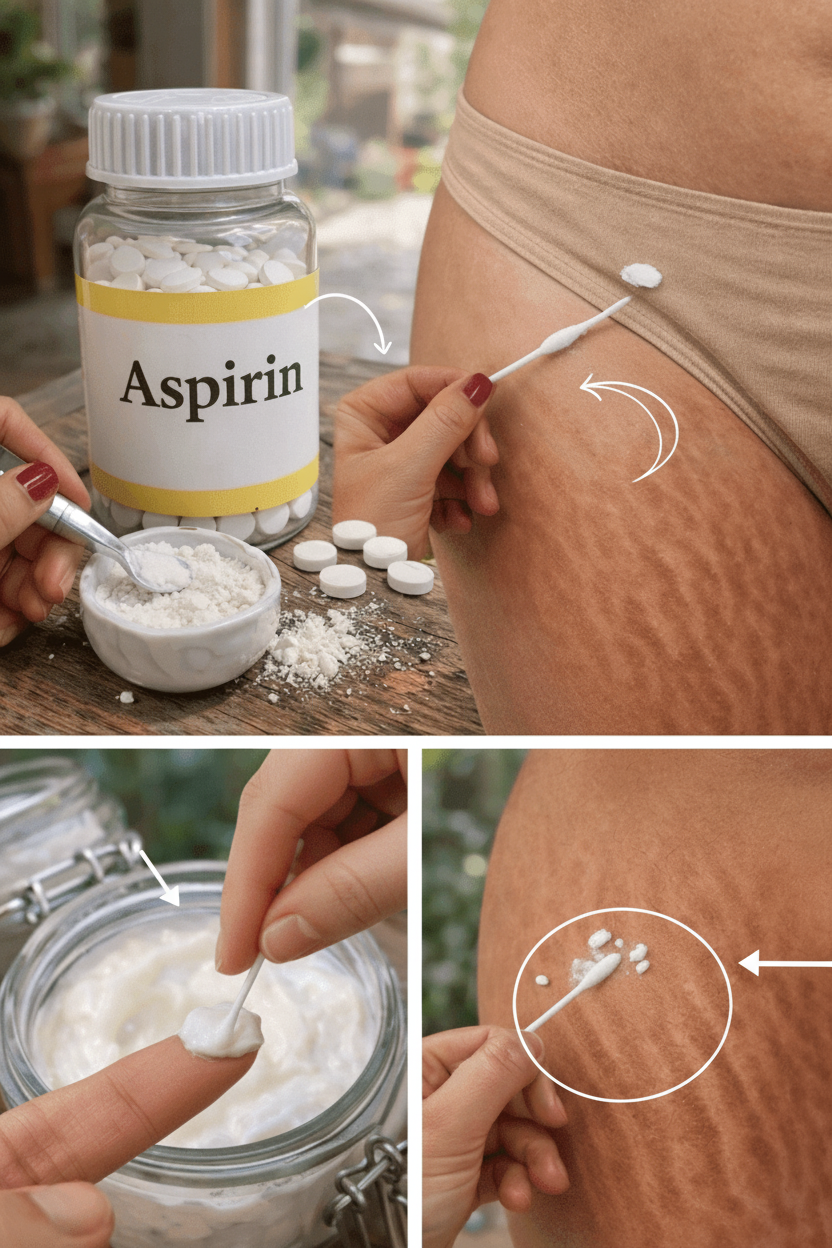 Aspirin