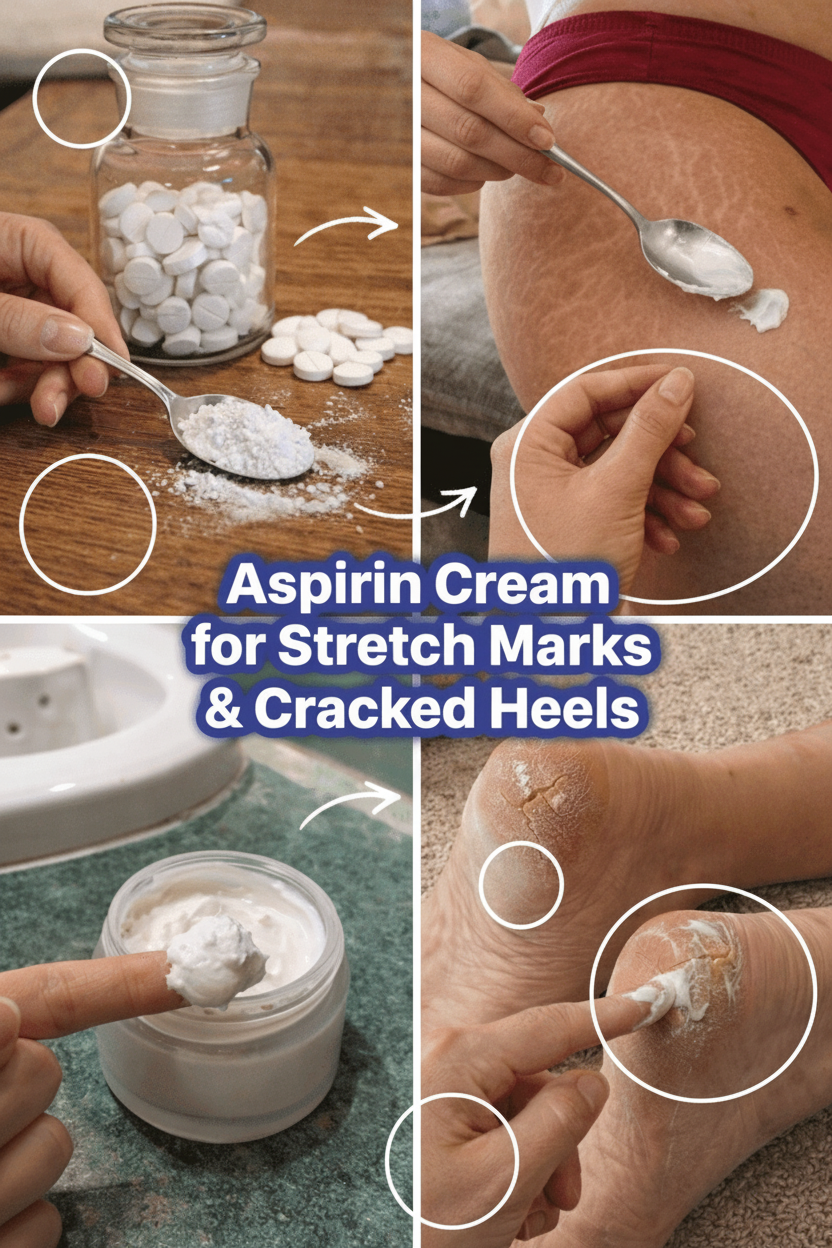 Aspirin Cream for Stretch Marks & Cracked Heels