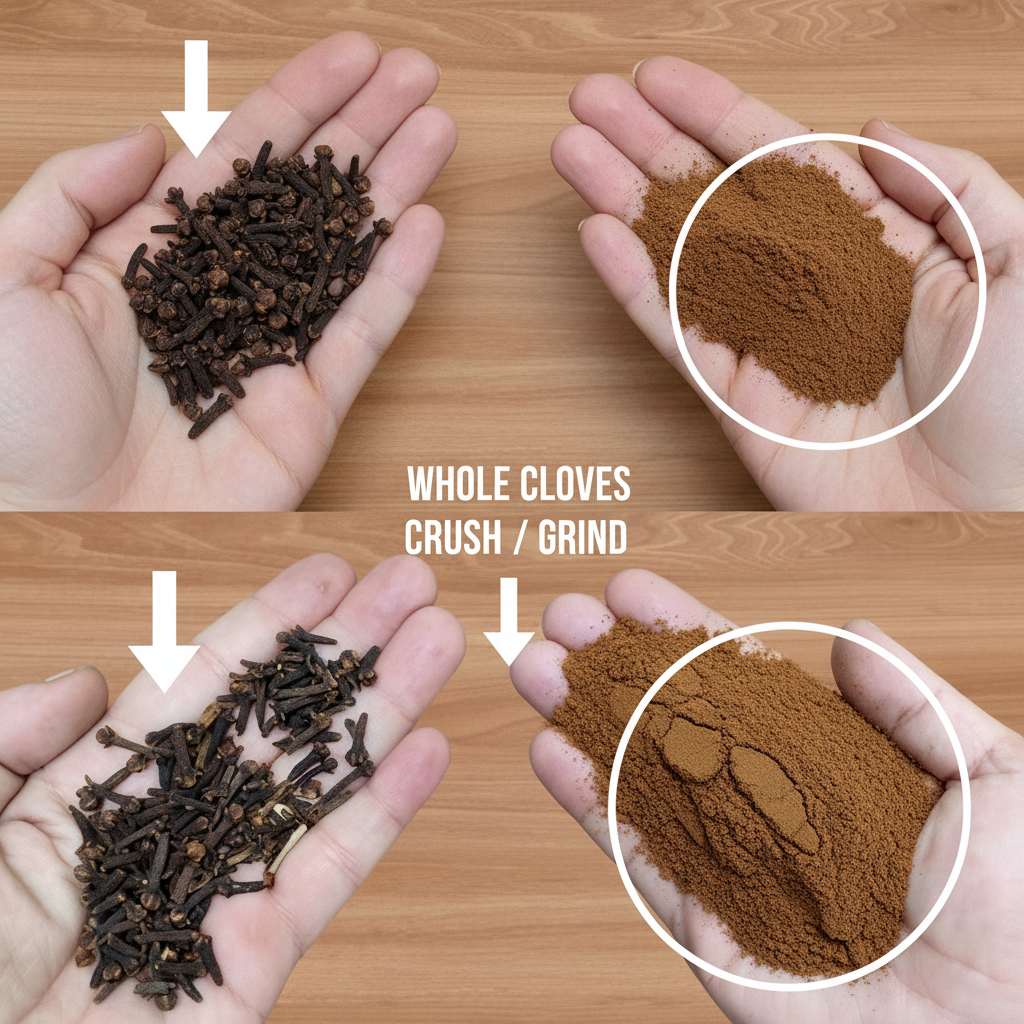 WHOLE CLOVES
CRUSH / GRIND