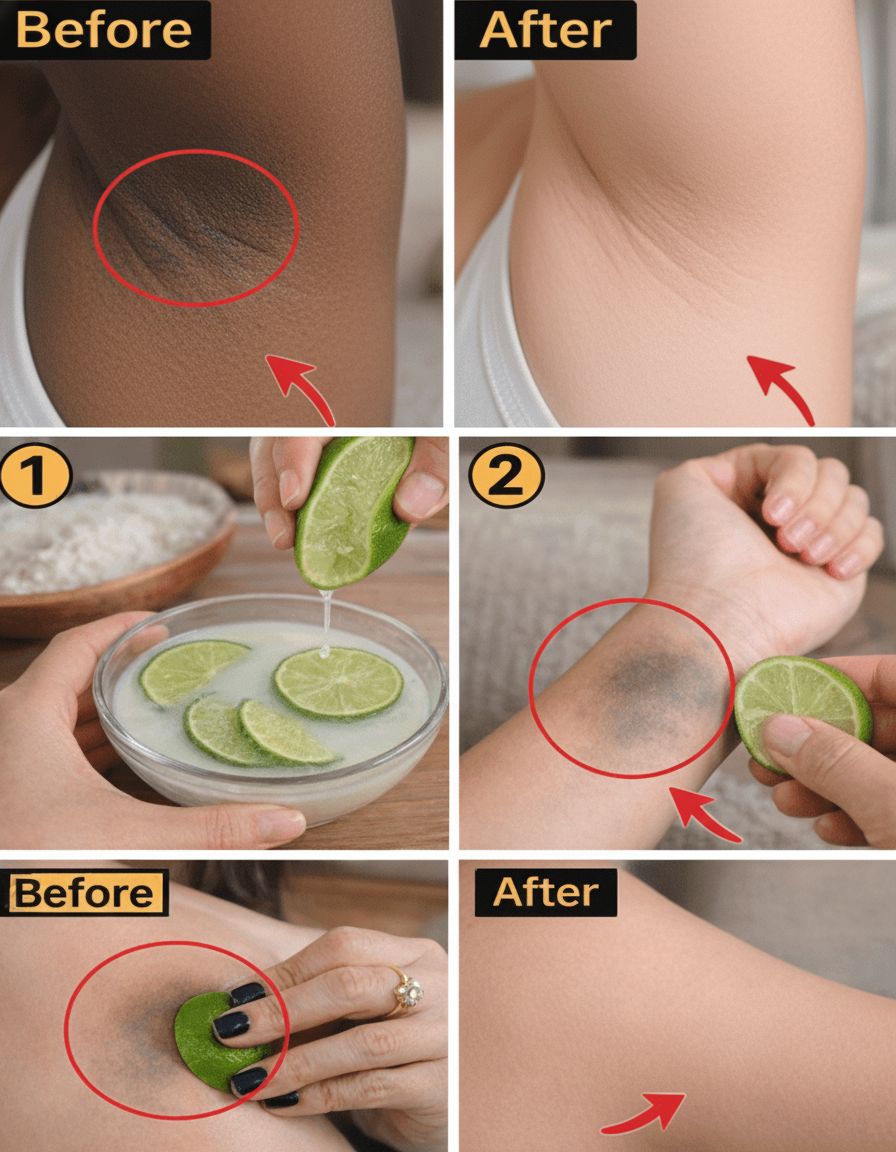 Before

After

1

2

Before

After