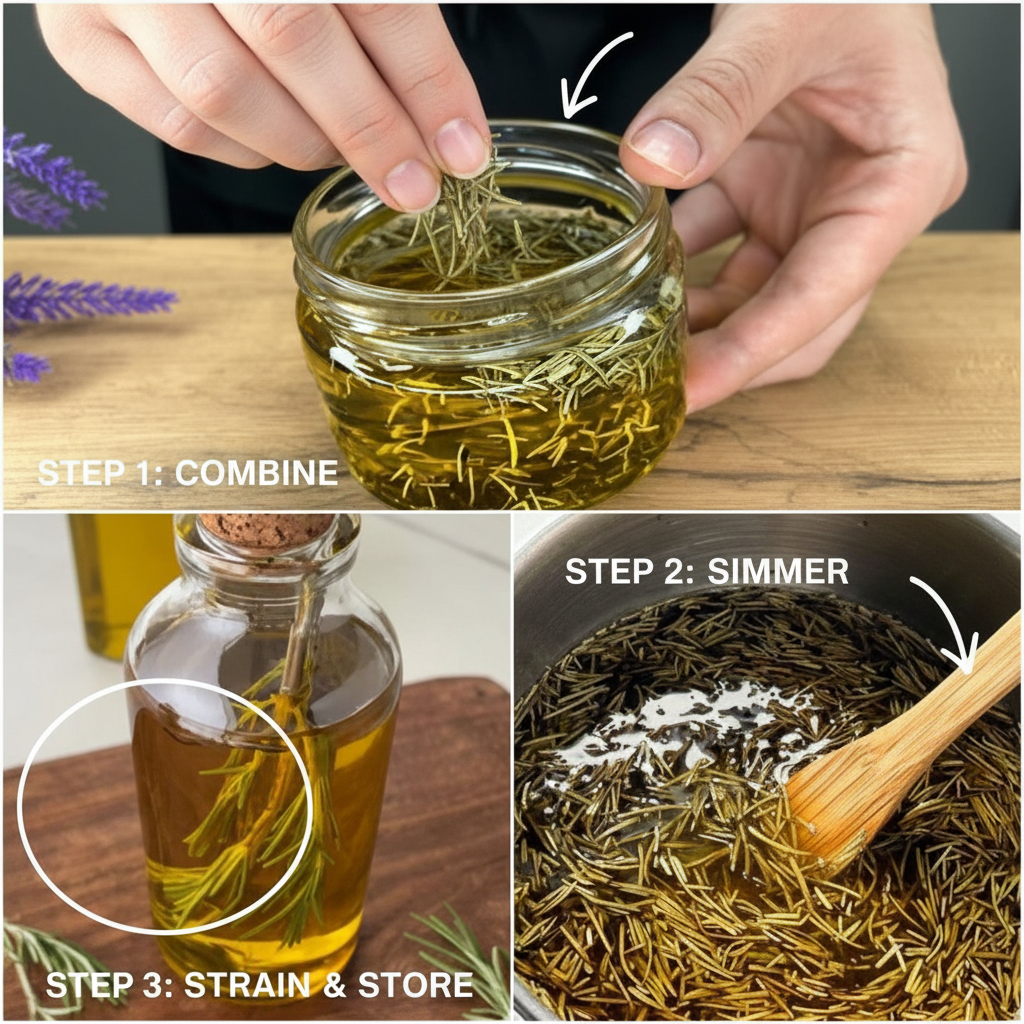 STEP 1: COMBINE

STEP 2: SIMMER

STEP 3: STRAIN & STORE