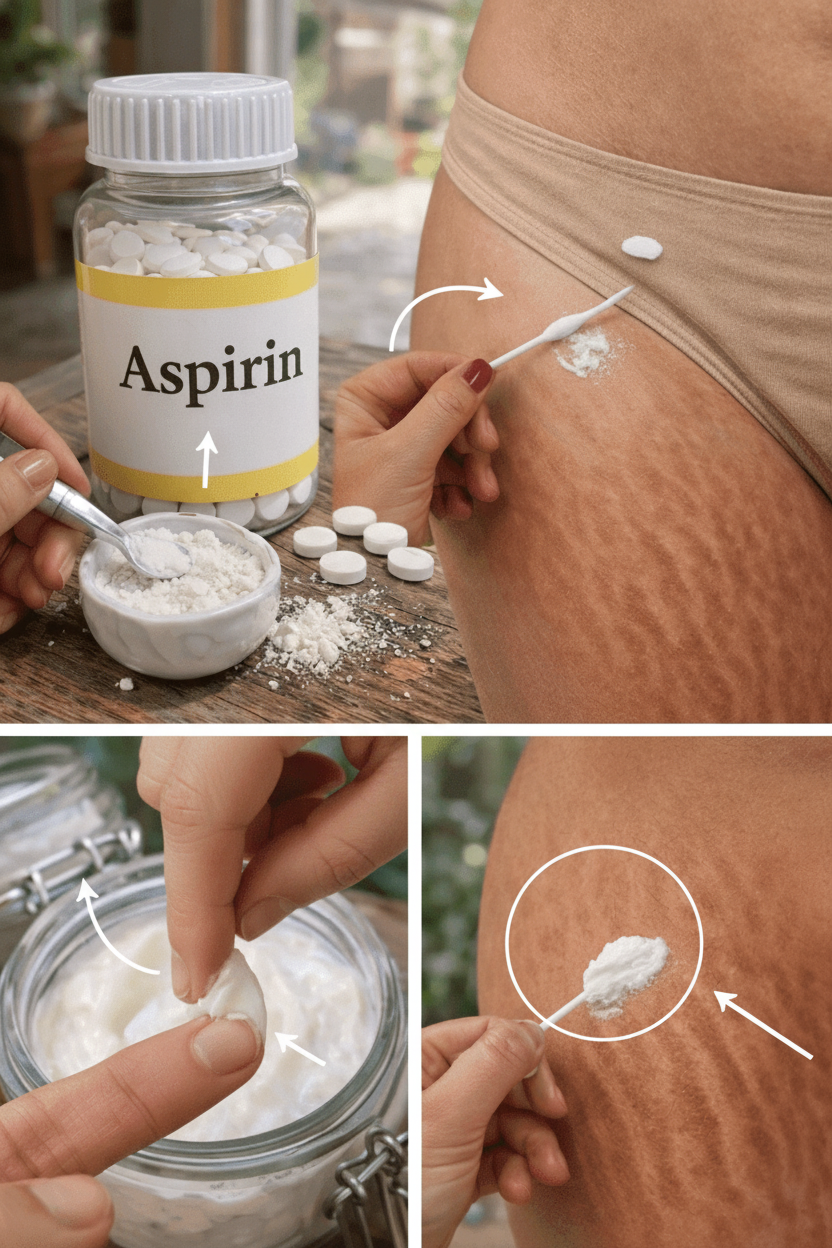 Aspirin