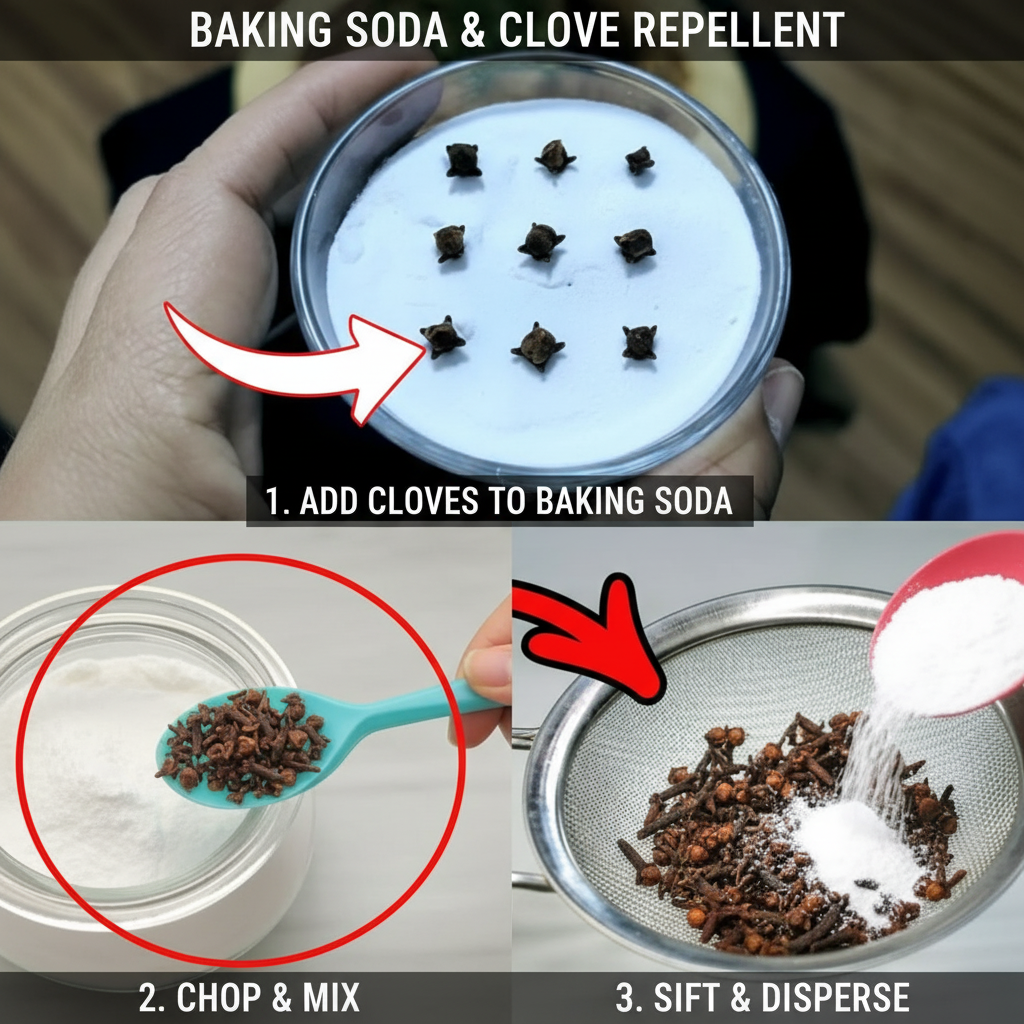 BAKING SODA & CLOVE REPELLENT

1. ADD CLOVES TO BAKING SODA

2. CHOP & MIX

3. SIFT & DISPERSE