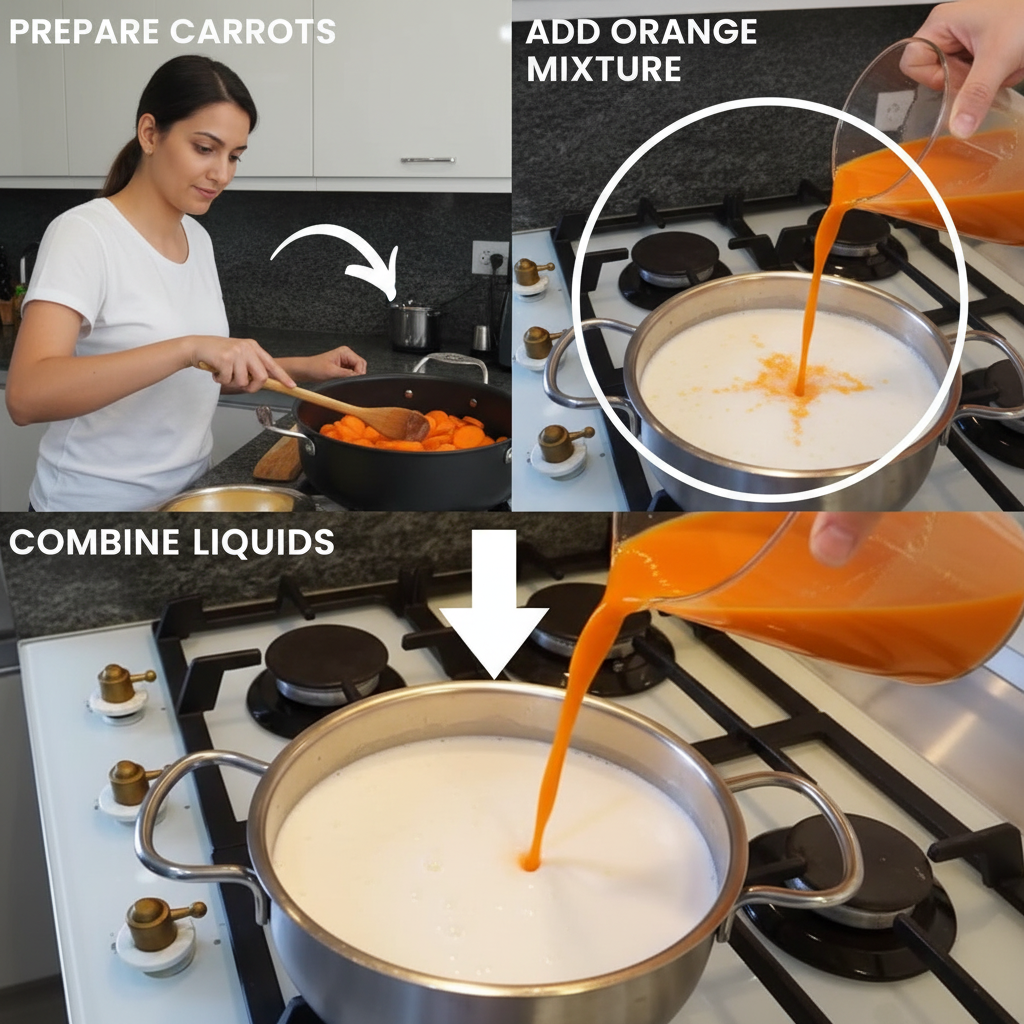 PREPARE CARROTS

ADD ORANGE MIXTURE

COMBINE LIQUIDS