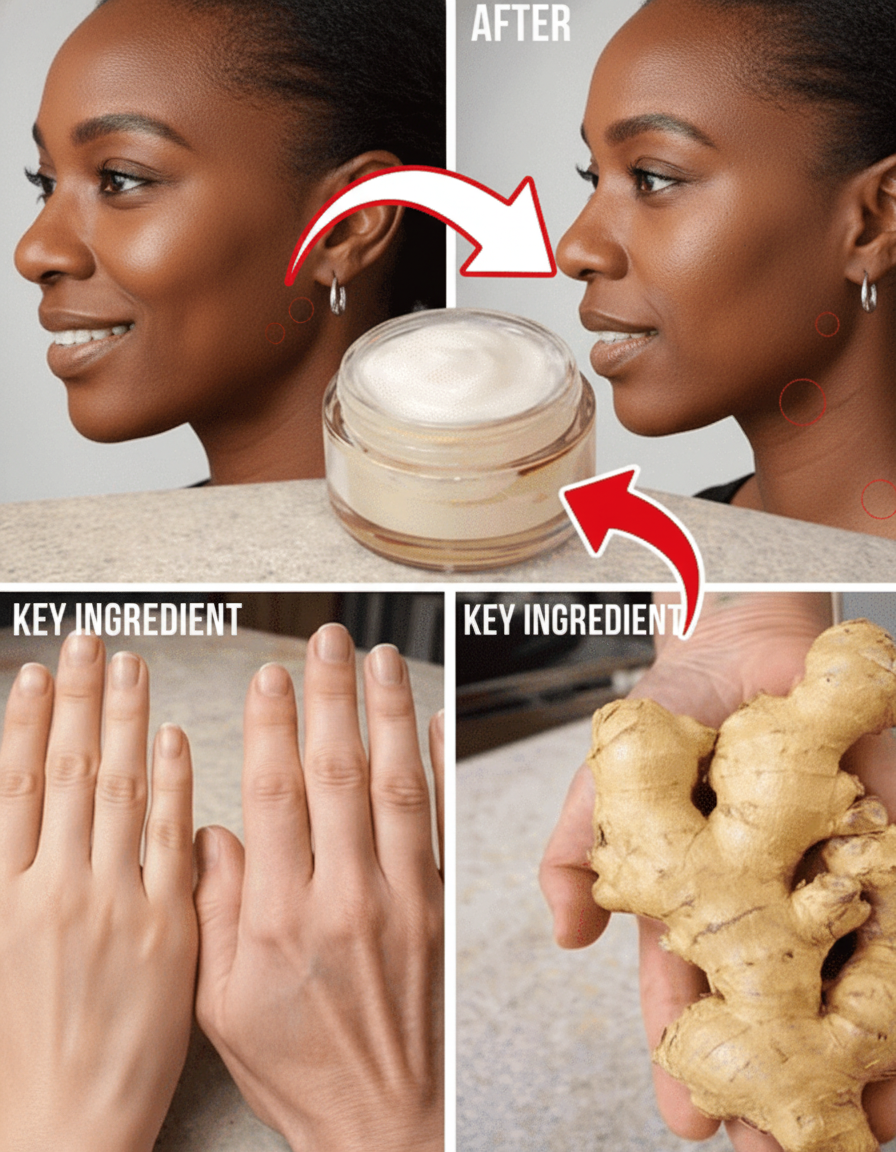 AFTER

KEY INGREDIENT

KEY INGREDIENT